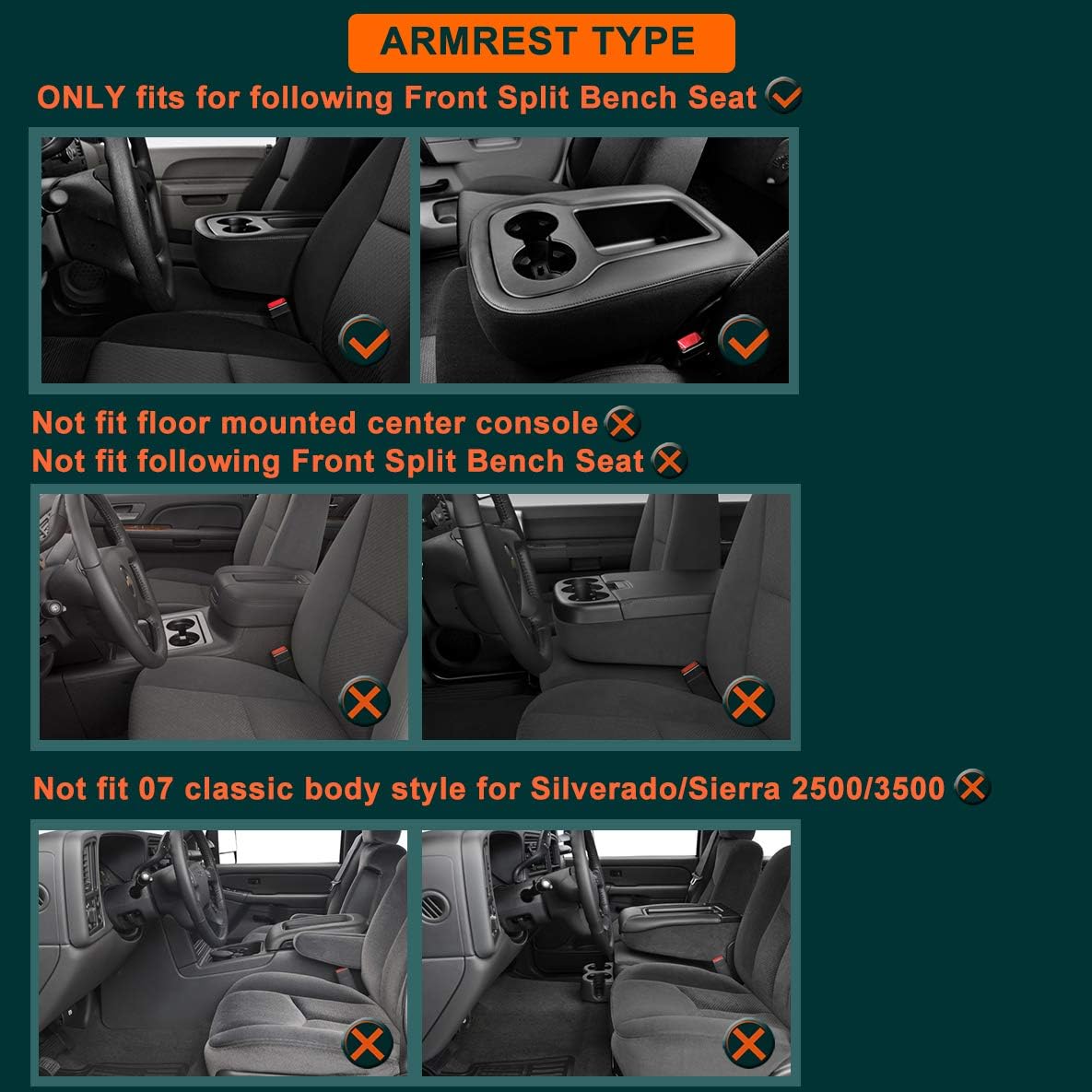 ARMREST TYPE

ONLY fits for following Front Split Bench Seat

Not fit floor mounted center console
Not fit following Front Split Bench Seat

Not fit 07 classic body style for Silverado/Sierra 2500/3500