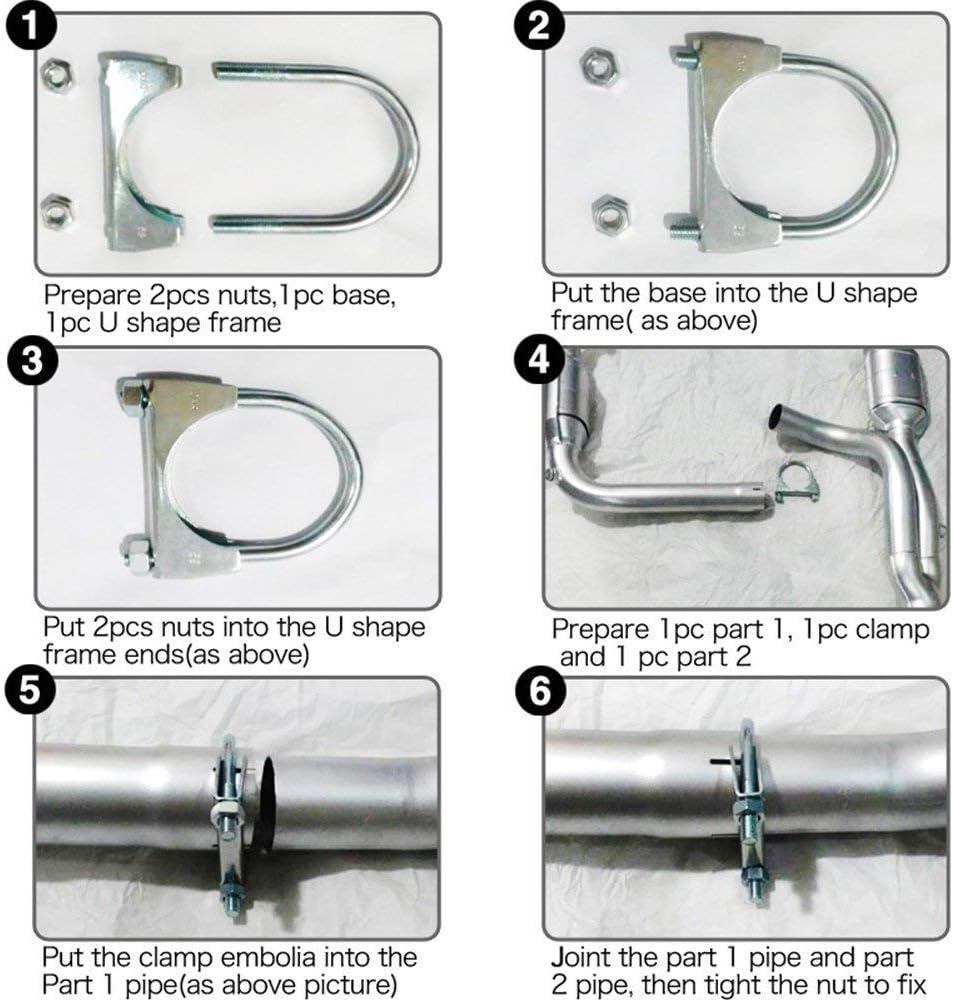 1

Prepare 2pcs nuts,1pc base, 1pc U shape frame

2

Put the base into the U shape frame( as above)

3

Put 2pcs nuts into the U shape frame ends(as above)

4

Prepare 1pc part 1, 1pc clamp and 1 pc part 2

5

Put the clamp embolia into the Part 1 pipe(as above picture)

6

Joint the part 1 pipe and part 2 pipe, then tight the nut to fix